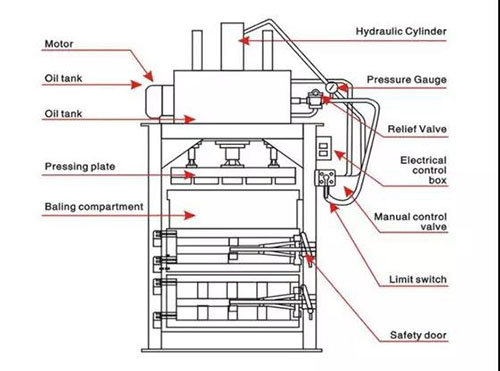 Motor
Oil tank
Oil tank
Pressing plate
Baling compartment
Hydraulic Cylinder
Pressure Gauge
Relief Valve
Electrical control box
Manual control valve
Limit switch
Safety door